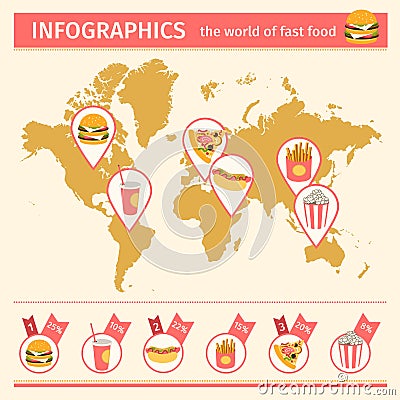 INFOGRAPHICS the world of fast food

1 25%

10%

2 22%

15%

3 20%

8%

dreamstime.com