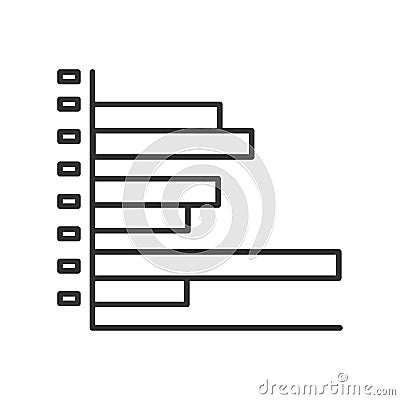 dreamstime.com