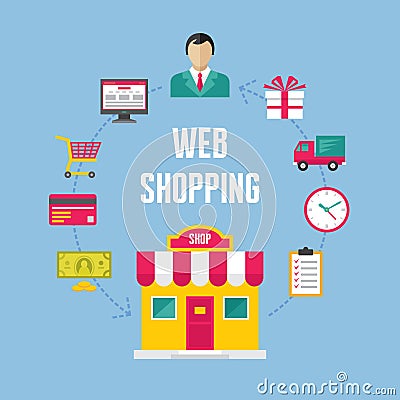 WEB
SHOPPING

SHOP

dreamstime.com