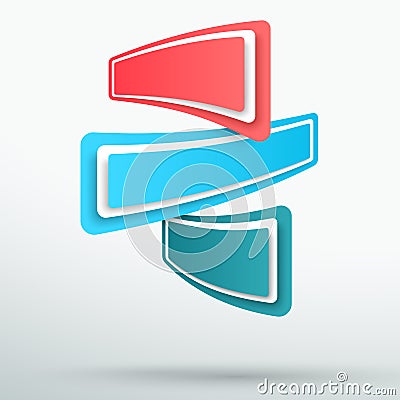 dreamstime.com