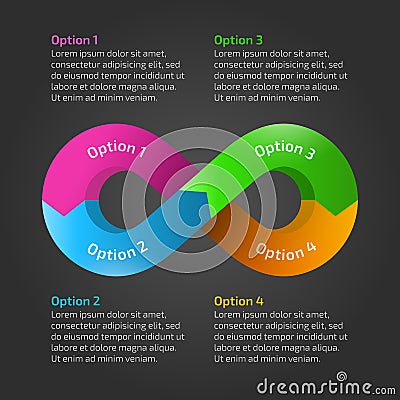 Option 1
Lorem ipsum dolor sit amet, consectetur adipisicing elit, sed do eiusmod tempor incididunt ut labore et dolore magna aliqua. Ut enim ad minim veniam.

Option 3
Lorem ipsum dolor sit amet, consectetur adipisicing elit, sed do eiusmod tempor incididunt ut labore et dolore magna aliqua. Ut enim ad minim veniam.

Option 1

Option 3

Option 2

Option 4

Option 2
Lorem ipsum dolor sit amet, consectetur adipisicing elit, sed do eiusmod tempor incididunt ut labore et dolore magna aliqua. Ut enim ad minim veniam.

Option 4
Lorem ipsum dolor sit amet, consectetur adipisicing elit, sed do eiusmod tempor incididunt ut labore et dolore magna aliqua. Ut enim ad minim veniam.

dreamstime.com