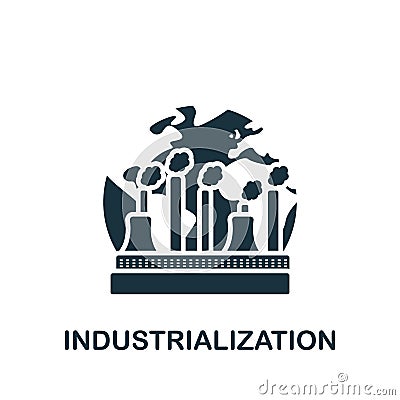 INDUSTRIALIZATION

dreamstime.com