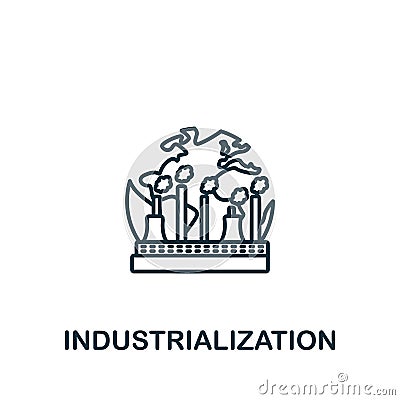 INDUSTRIALIZATION

dreamstime.com