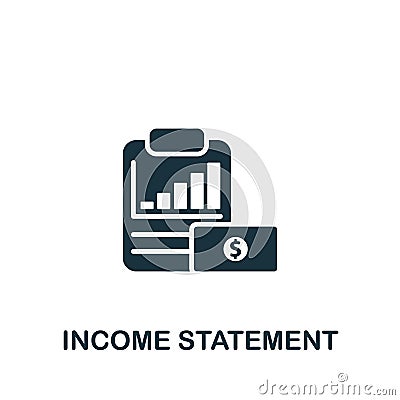 $
INCOME STATEMENT
dreamstime.com