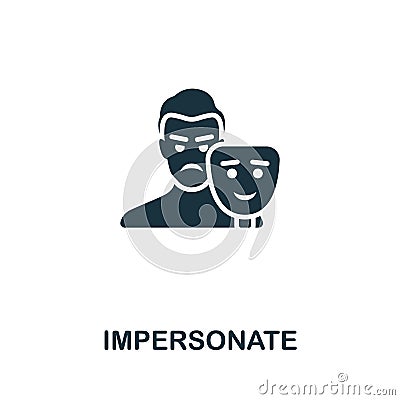 IMPERSONATE

dreamstime.com