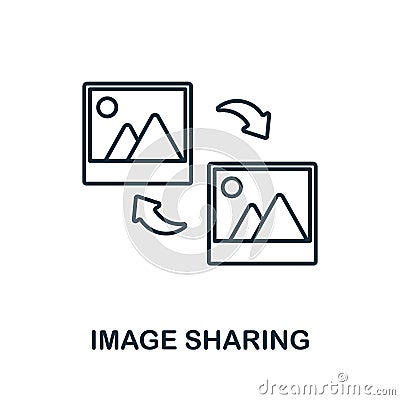 IMAGE SHARING

dreamstime.com