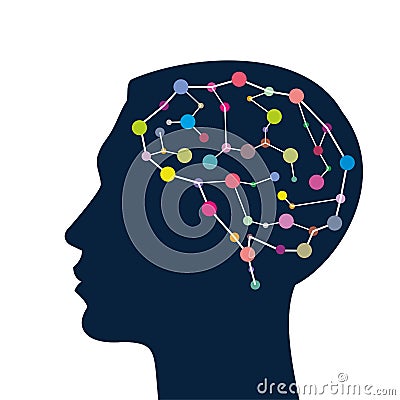 dreamstime.com