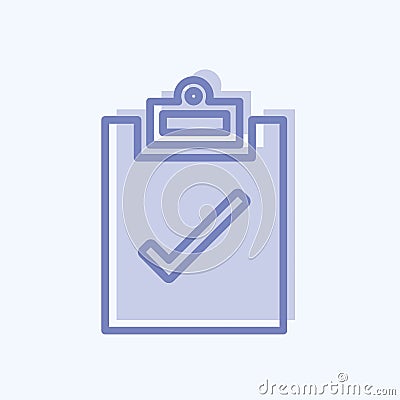 dreamstime.com