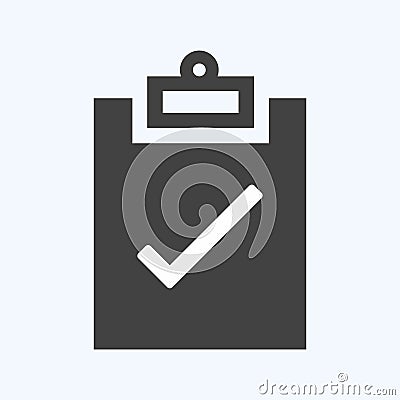 dreamstime.com