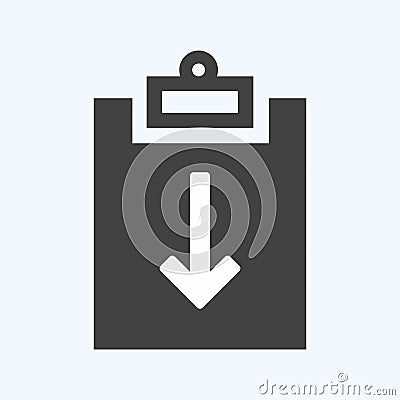 dreamstime.com