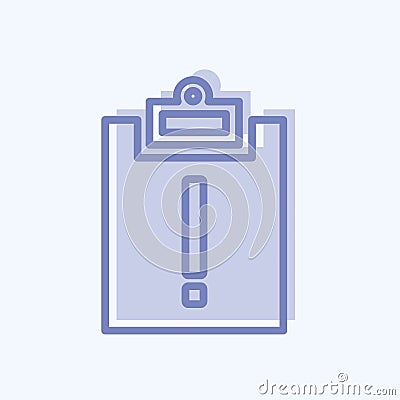 dreamstime.com