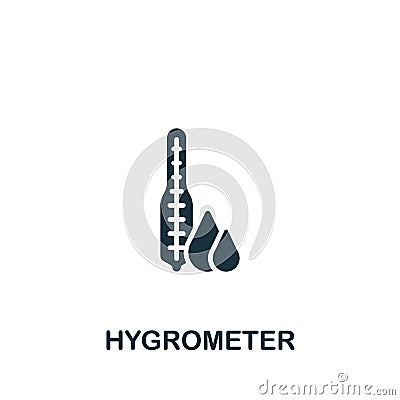 HYGROMETER

dreamstime.com