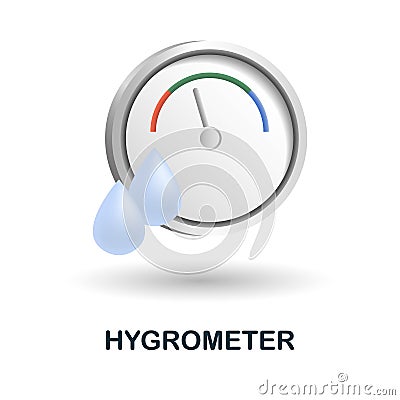 HYGROMETER

dreamstime.com