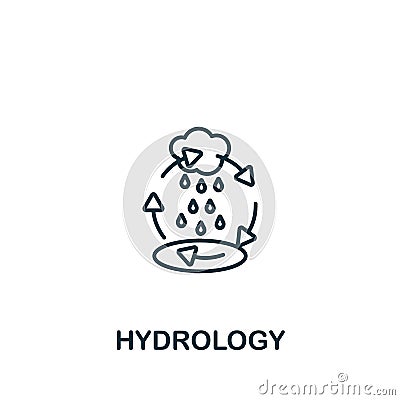 HYDROLOGY

dreamstime.com