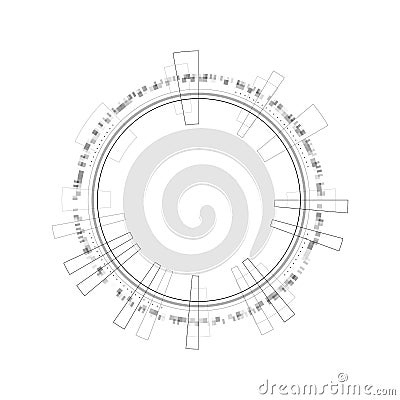 dreamstime.com