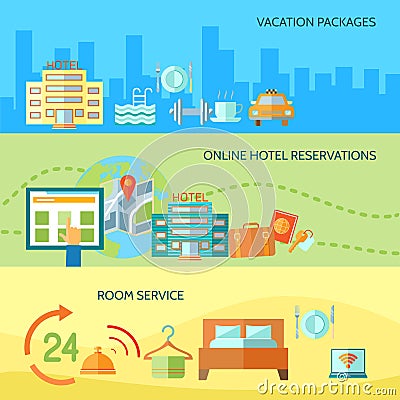 VACATION PACKAGES

HOTEL

ONLINE HOTEL RESERVATIONS

HOTEL

ROOM SERVICE

24

dreamstime.com