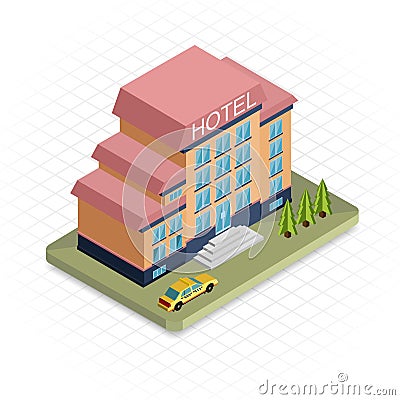 HOTEL

dreamstime.com