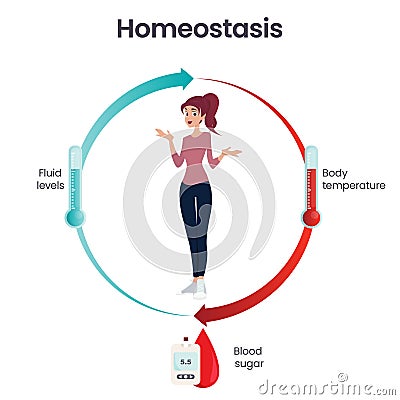 Homeostasis

Fluid levels

Body temperature

5.5

Blood sugar

dreamstime.com