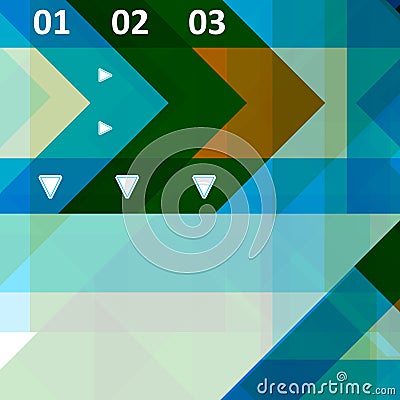 01 02 03

dreamstime.com