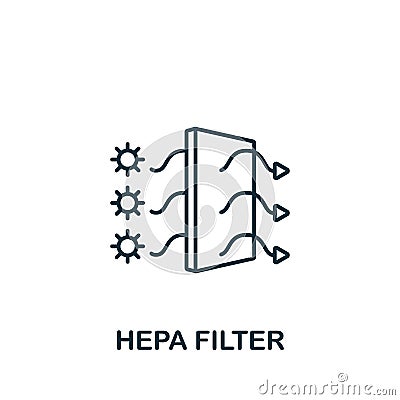 HEPA FILTER

dreamstime.com