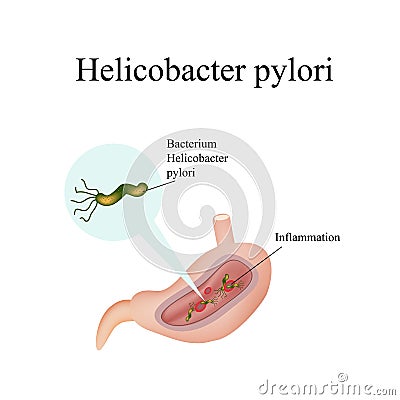 Helicobacter pylori

Bacterium
Helicobacter
pylori

Inflammation

dreamstime.com