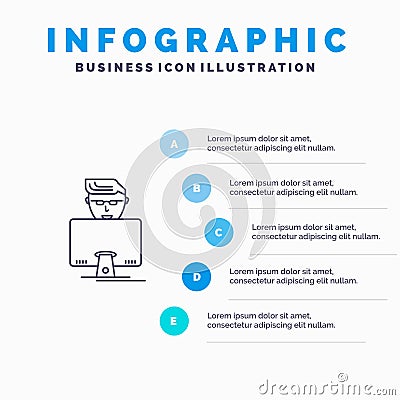 INFOGRAPHIC
BUSINESS ICON ILLUSTRATION

A
Lorem ipsum dolor sit amet, consectetur adipiscing elit nullam.

B
Lorem ipsum dolor sit amet, consectetur adipiscing elit nullam.

C
Lorem ipsum dolor sit amet, consectetur adipiscing elit nullam.

D
Lorem ipsum dolor sit amet, consectetur adipiscing elit nullam.

E
Lorem ipsum dolor sit amet, consectetur adipiscing elit nullam.

dreamstime.com