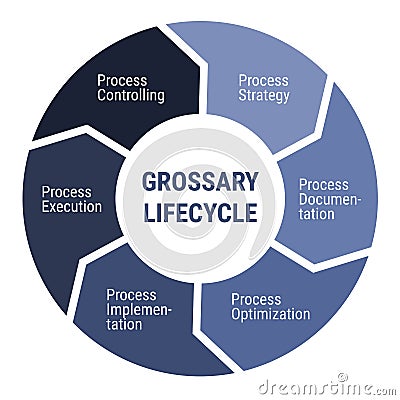 GROSSARY LIFECYCLE

Process Strategy

Process Documentation

Process Optimization

Process Implementation

Process Execution

Process Controlling

dreamstime.com