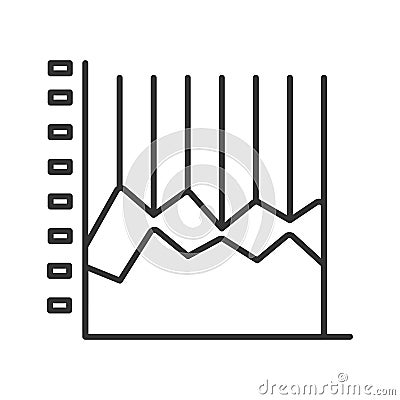 dreamstime.com