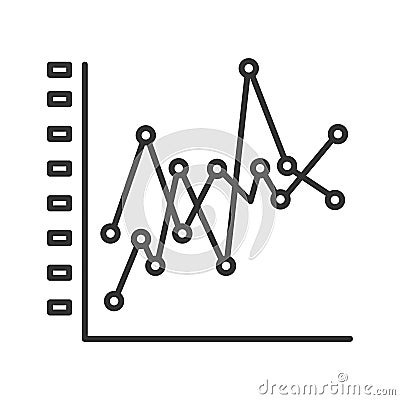 dreamstime.com