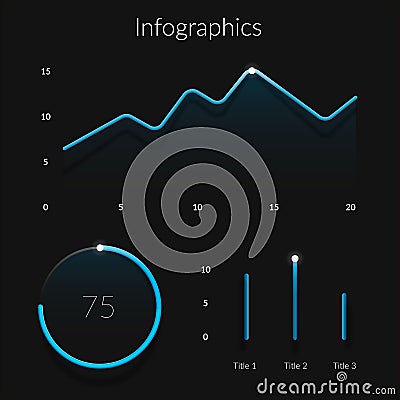 Infographics

15
10
5
0 5 10 15 20

75

10
5
0

Title 1 Title 2 Title 3

dreamstime.com