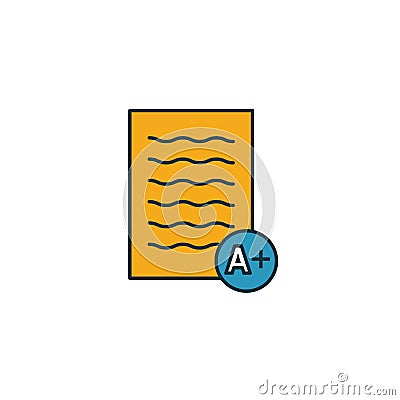 A+

dreamstime.com