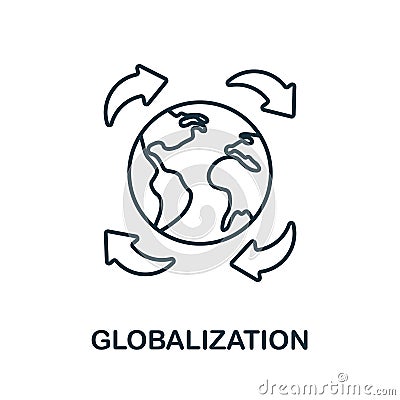 GLOBALIZATION

dreamstime.com