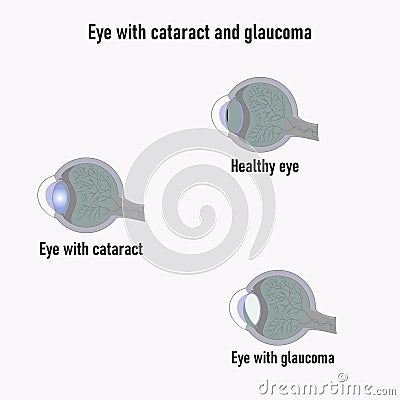 Eye with cataract and glaucoma

Healthy eye

Eye with cataract

Eye with glaucoma

dreamstime.com