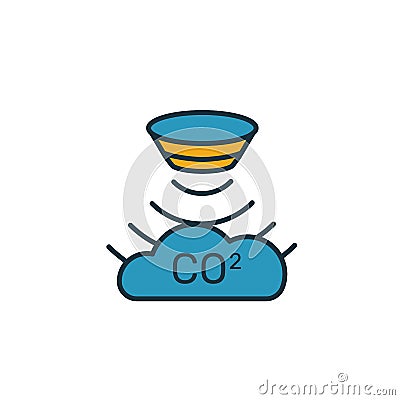 $CO^2$

dreamstime.com