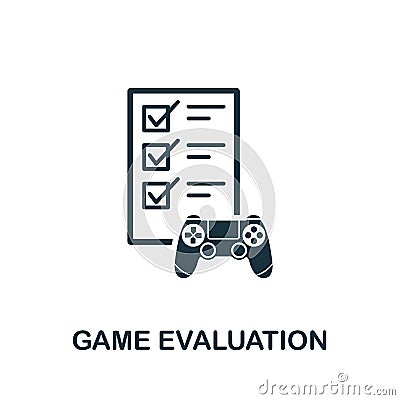 GAME EVALUATION

dreamstime.com