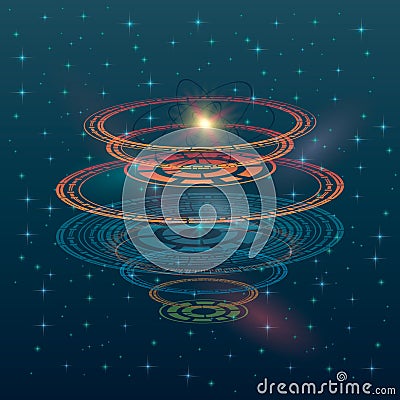 dreamstime.com