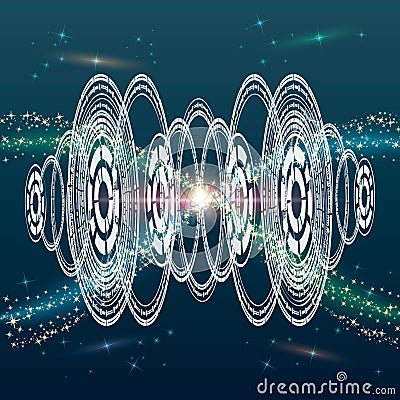 dreamstime.com