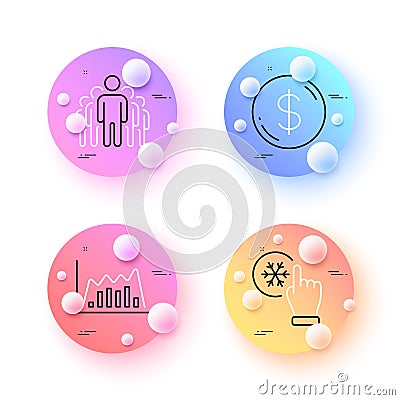 $

dreamstime.com