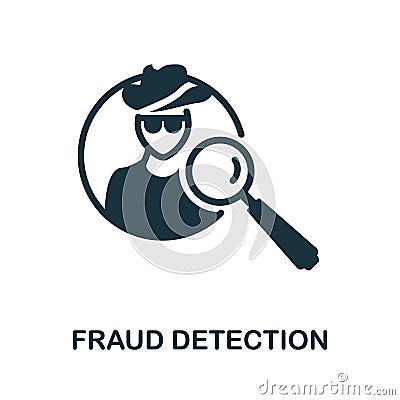 FRAUD DETECTION

dreamstime.com