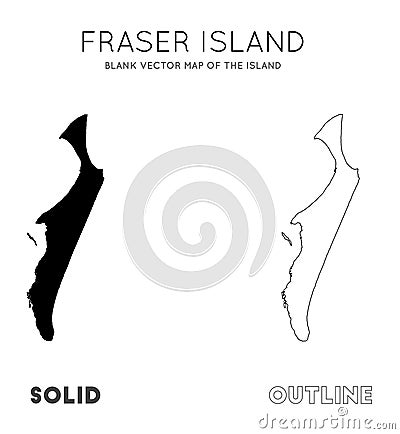 FRASER ISLAND
BLANK VECTOR MAP OF THE ISLAND

SOLID

OUTLINE

dreamstime.com