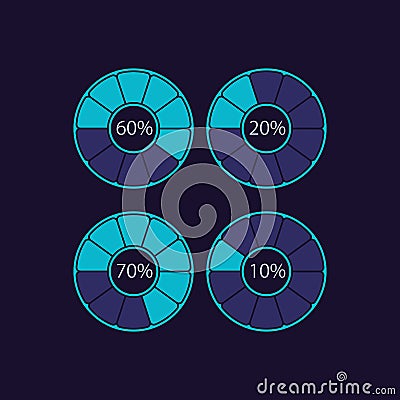 60%

20%

70%

10%

dreamstime.com