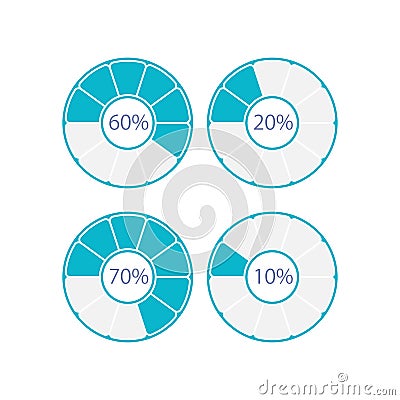 60%

20%

70%

10%

dreamstime.com