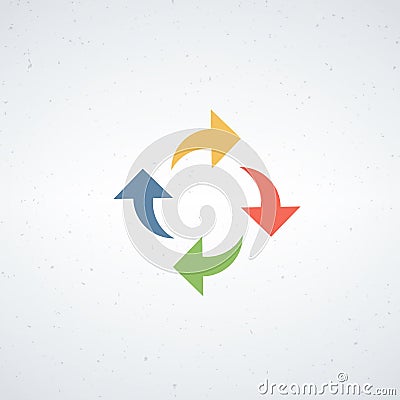 dreamstime.com