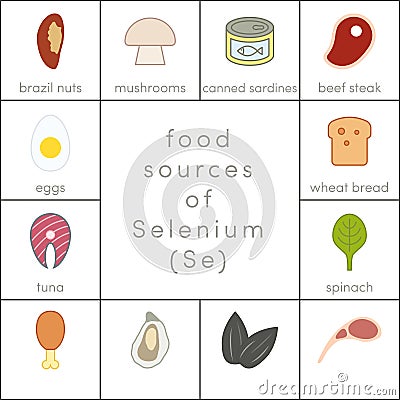 brazil nuts

mushrooms

canned sardines

beef steak

eggs

food sources of Selenium (Se)

wheat bread

tuna

spinach

dreamstime.com