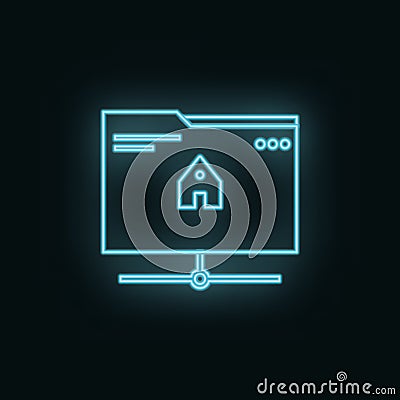 dreamstime.com