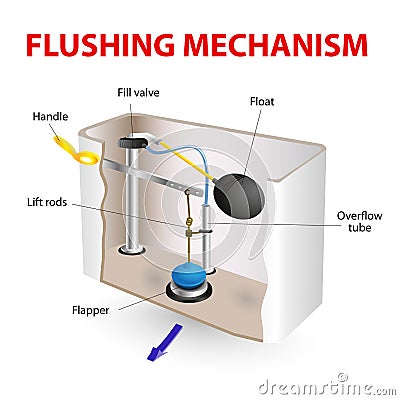 FLUSHING MECHANISM

Fill valve

Float

Handle

Lift rods

Overflow tube

Flapper

dreamstime.com