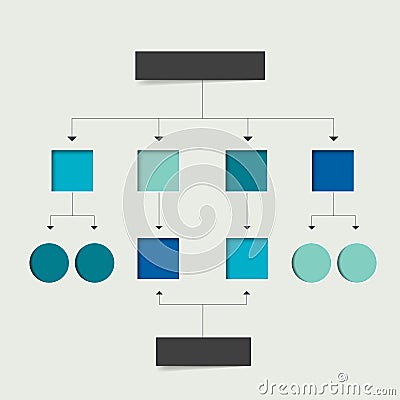 dreamstime.com