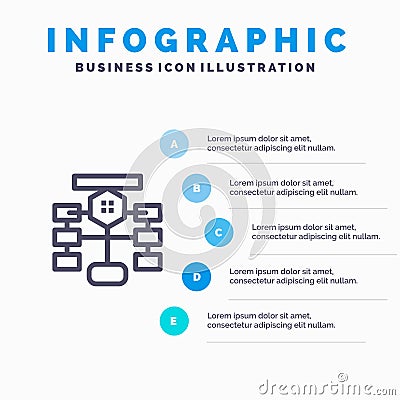 INFOGRAPHIC
BUSINESS ICON ILLUSTRATION

A
Lorem ipsum dolor sit amet, consectetur adipiscing elit nullam.

B
Lorem ipsum dolor sit amet, consectetur adipiscing elit nullam.

C
Lorem ipsum dolor sit amet, consectetur adipiscing elit nullam.

D
Lorem ipsum dolor sit amet, consectetur adipiscing elit nullam.

E
Lorem ipsum dolor sit amet, consectetur adipiscing elit nullam.

dreamstime.com