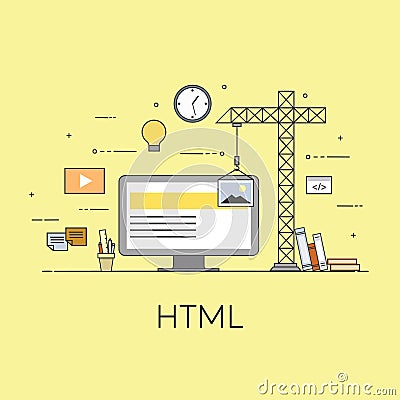 </>

HTML

dreamstime.com