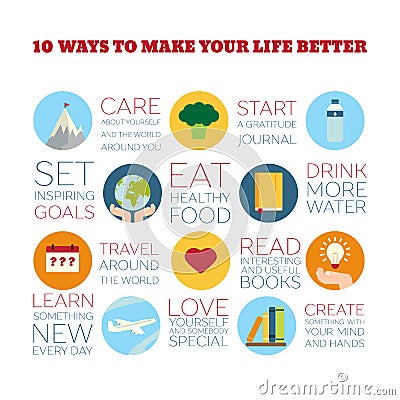 10 WAYS TO MAKE YOUR LIFE BETTER

CARE ABOUT YOURSELF AND THE WORLD AROUND YOU

START A GRATITUDE JOURNAL

SET INSPIRING GOALS

EAT HEALTHY FOOD

DRINK MORE WATER

???

TRAVEL AROUND THE WORLD

READ INTERESTING AND USEFUL BOOKS

LEARN SOMETHING NEW EVERY DAY

LOVE YOURSELF AND SOMEBODY SPECIAL

CREATE SOMETHING WITH YOUR MIND AND HANDS

dreamstime.com